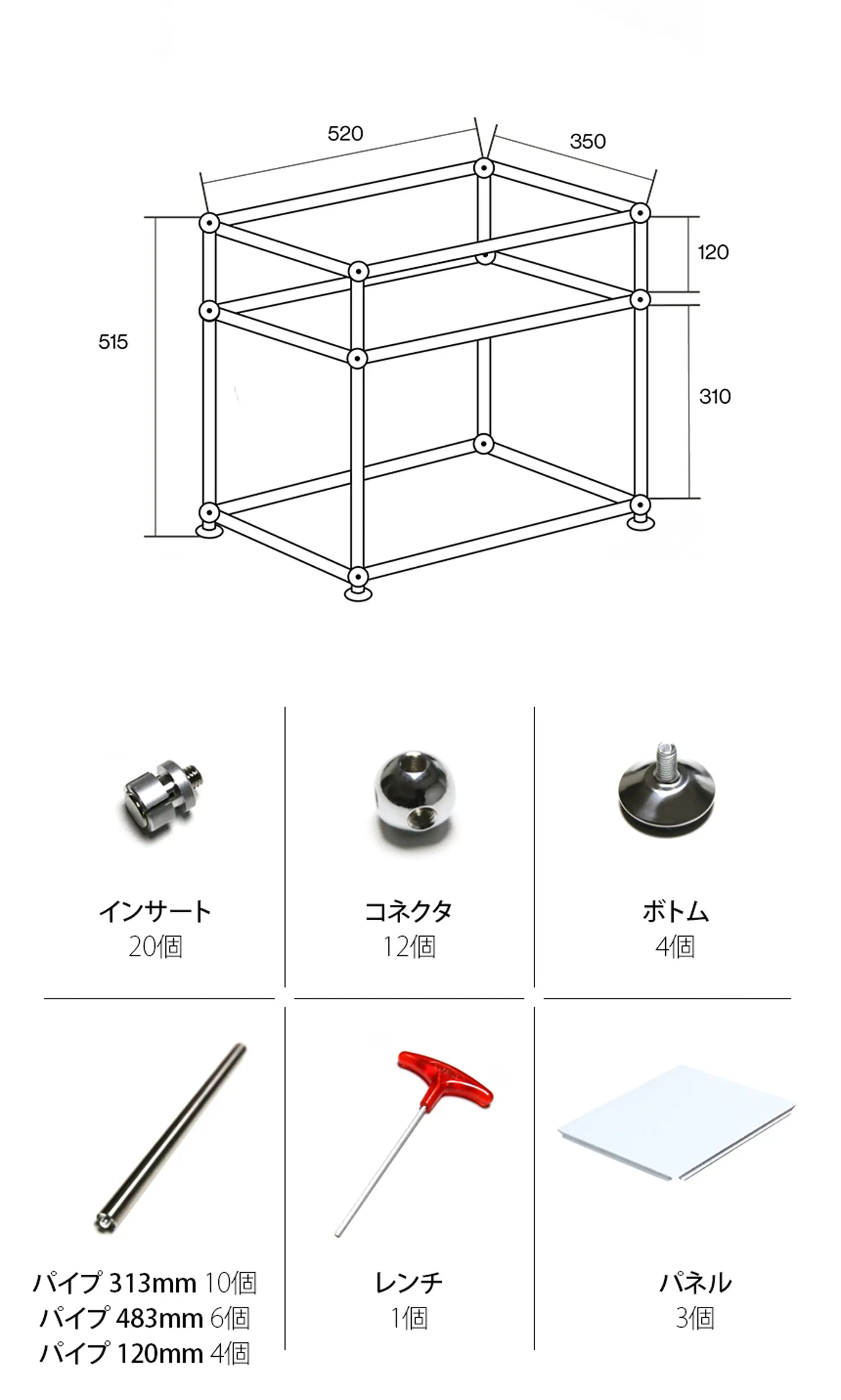 520
350
120
515
310

インサート
20個

コネクタ
12個

ボトム
4個

パイプ 313mm 10個
パイプ 483mm 6個
パイプ 120mm 4個

レンチ
1個

パネル
3個