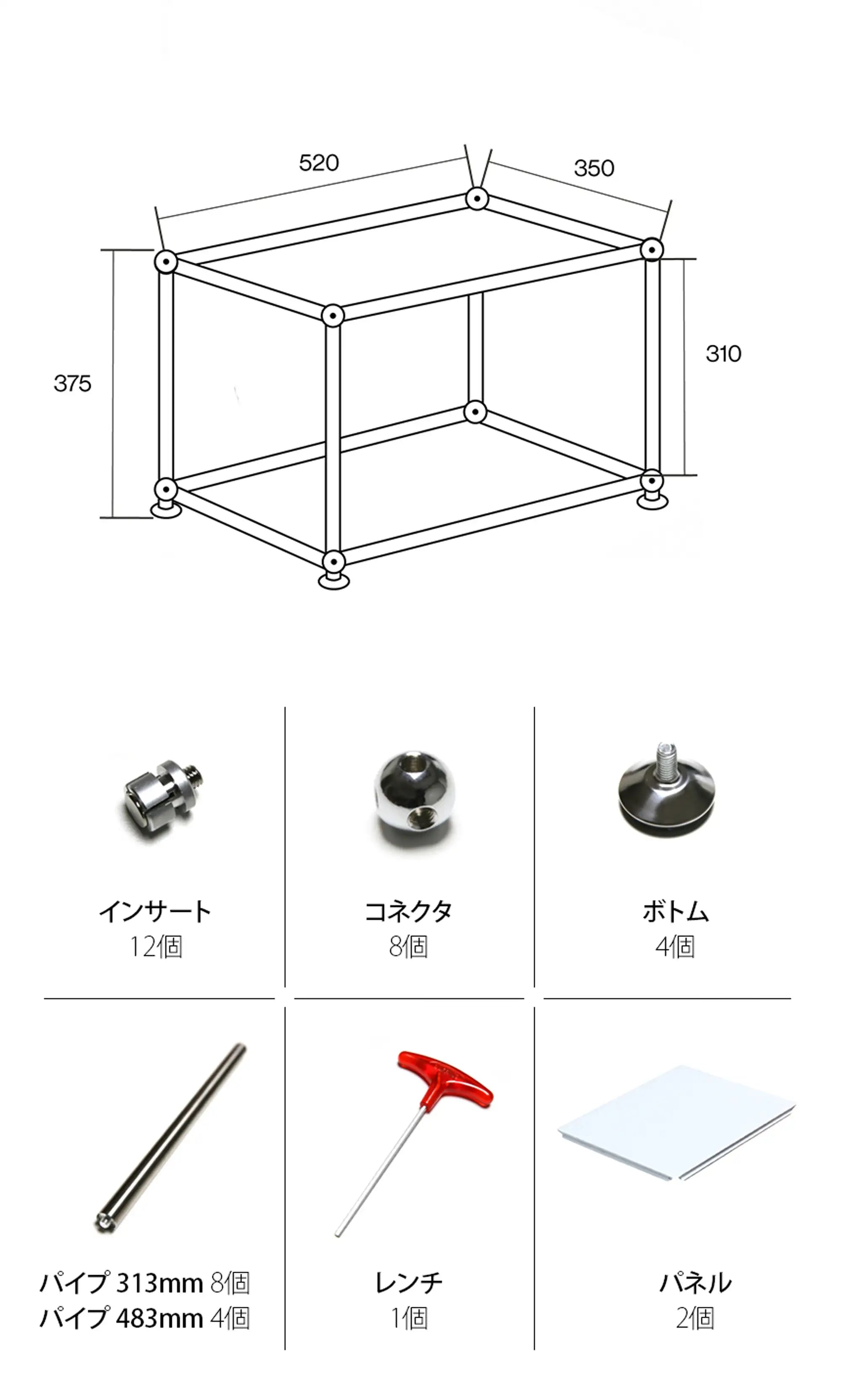 520
350
375
310

インサート
12個

コネクタ
8個

ボトム
4個

パイプ 313mm 8個
パイプ 483mm 4個

レンチ
1個

パネル
2個