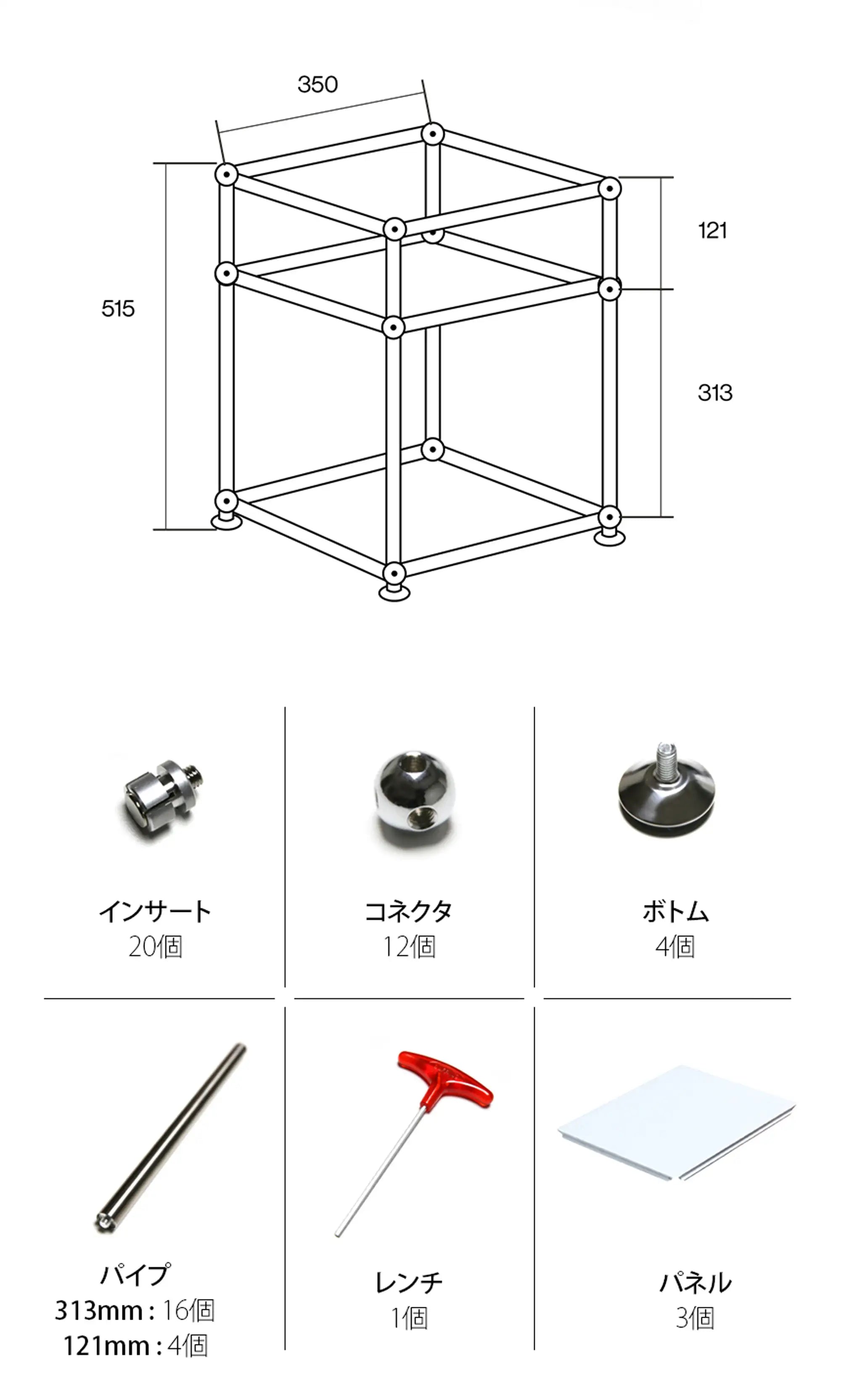 350
515
121
313

インサート
20個

コネクタ
12個

ボトム
4個

パイプ
313mm : 16個
121mm : 4個

レンチ
1個

パネル
3個